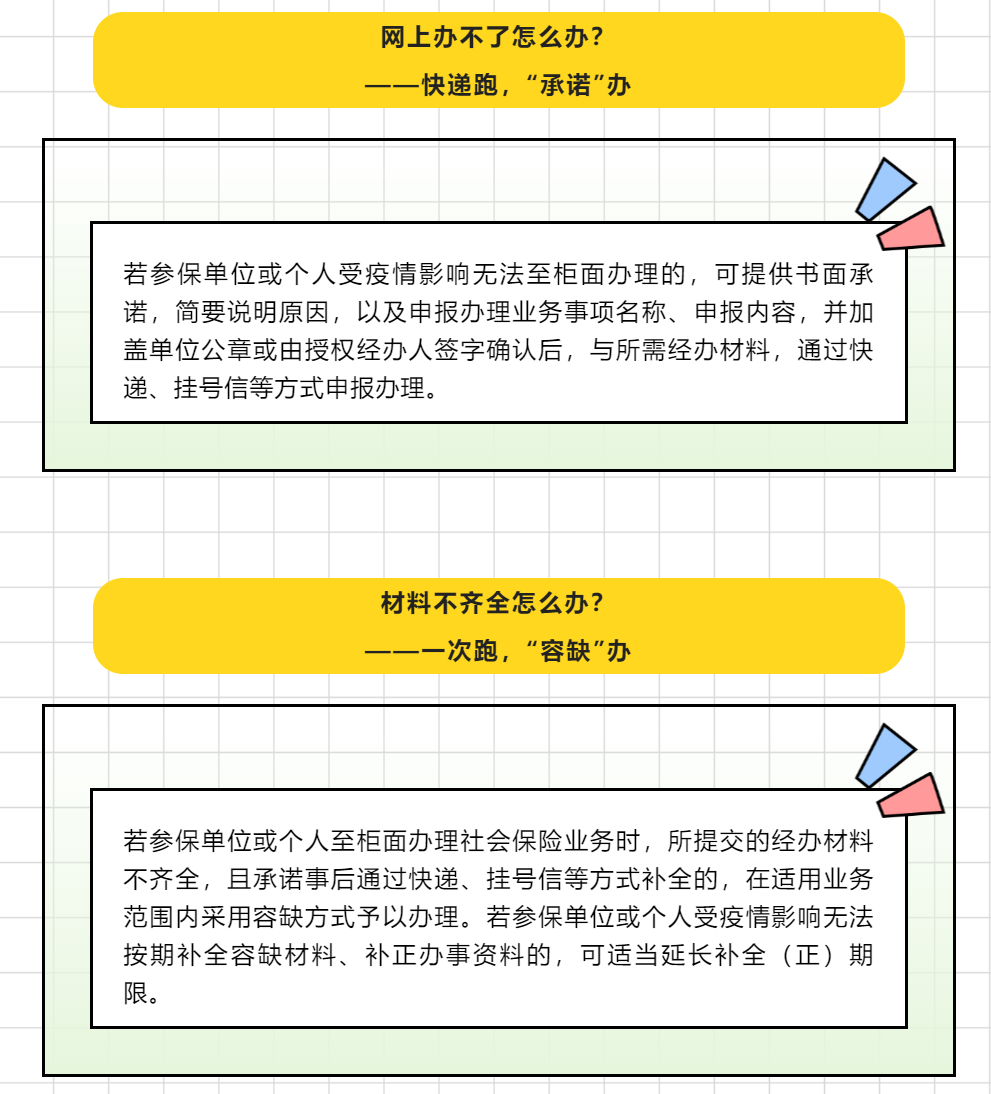 网上办不了怎么办？

——快递跑，“承诺”办

若参保单位或个人受疫情影响无法至柜面办理的，可提供书面承诺，简要说明原因，以及申报办理业务事项名称、申报内容，并加盖单位公章或由授权经办人签字确认后，与所需经办材料，通过快递、挂号信等方式申报办理。

材料不齐全怎么办？

——一次跑，“容缺”办

若参保单位或个人至柜面办理社会保险业务时，所提交的经办材料不齐全，且承诺事后通过快递、挂号信等方式补全的，在适用业务范围内采用容缺方式予以办理。若参保单位或个人受疫情影响无法按期补全容缺材料、补正办事资料的，可适当延长补全（正）期限。